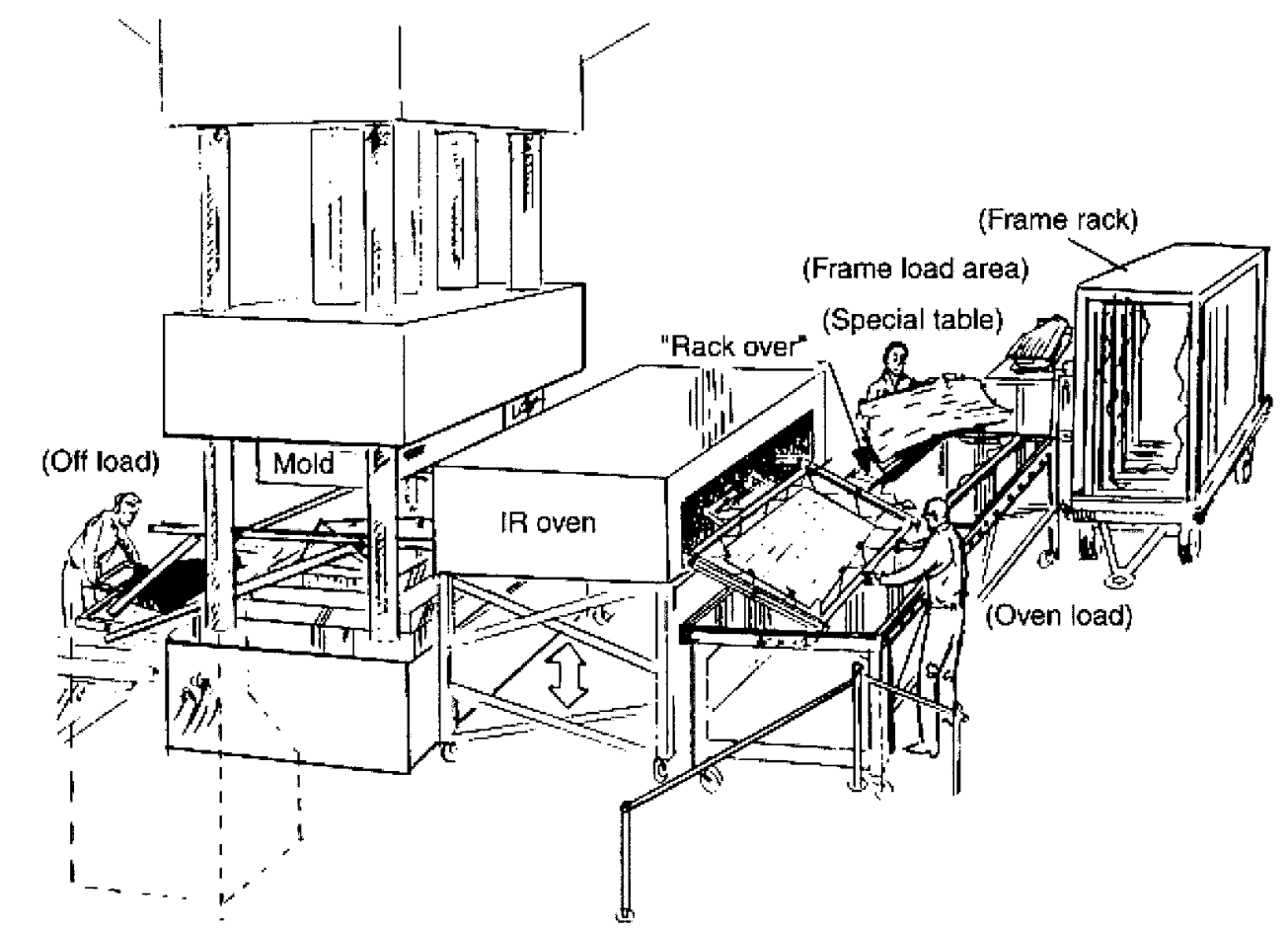 (Frame rack)
(Frame load area)
(Special table)
"Rack over"
(Off load)
Mold
IR oven
(Oven load)